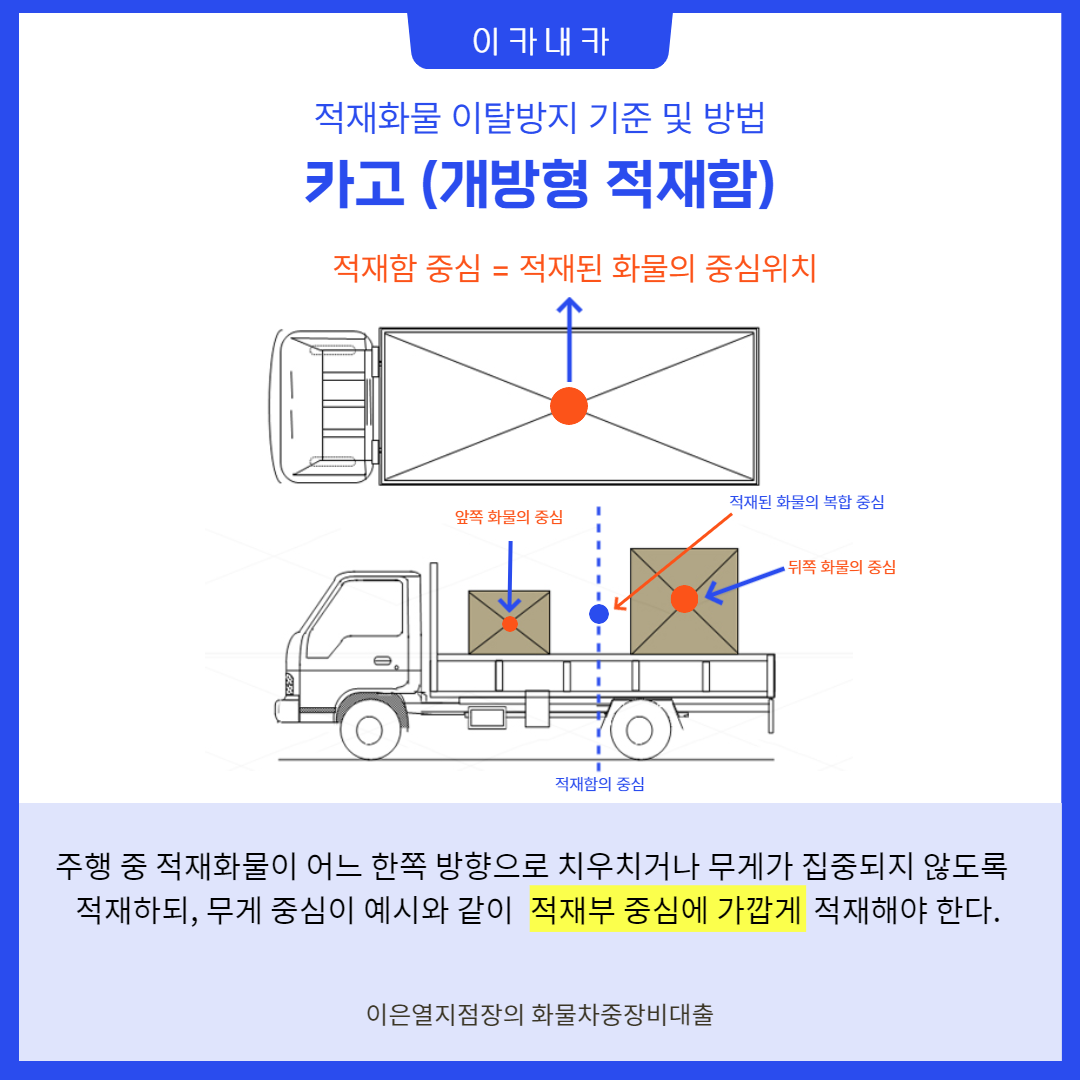 이 카 내 카

적재화물 이탈방지 기준 및 방법

카고 (개방형 적재함)

적재함 중심 = 적재된 화물의 중심위치

앞쪽 화물의 중심

적재된 화물의 복합 중심

뒤쪽 화물의 중심

적재함의 중심

주행 중 적재화물이 어느 한쪽 방향으로 치우치거나 무게가 집중되지 않도록 적재하되, 무게 중심이 예시와 같이 적재부 중심에 가깝게 적재해야 한다.

이은열지점장의 화물차중장비대출